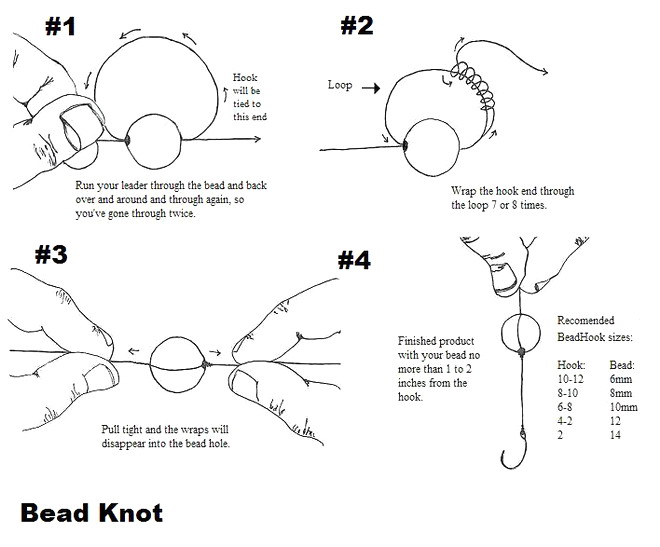 #1

Hook will be tied to this end

Run your leader through the bead and back over and around and through again, so you've gone through twice.

#2

Loop

Wrap the hook end through the loop 7 or 8 times.

#3

Pull tight and the wraps will disappear into the bead hole.

#4

Finished product with your bead no more than 1 to 2 inches from the hook.

Recomended BeadHook sizes:

| Hook: | Bead: |
|---|---|
| 10-12 | 6mm |
| 8-10 | 8mm |
| 6-8 | 10mm |
| 4-2 | 12 |
| 2 | 14 |

Bead Knot